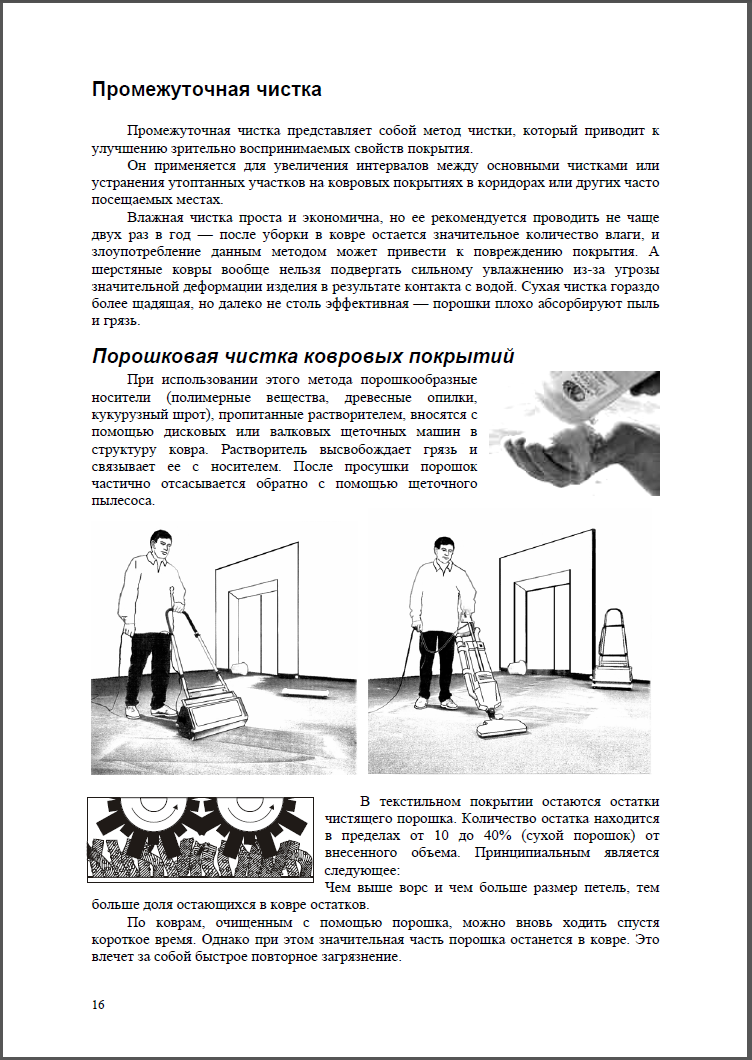 Промежуточная чистка

Промежуточная чистка представляет собой метод чистки, который приводит к улучшению зрительно воспринимаемых свойств покрытия.

Он применяется для увеличения интервалов между основными чистками или устранения утоптанных участков на ковровых покрытиях в коридорах или других часто посещаемых местах.

Влажная чистка проста и экономична, но ее рекомендуется проводить не чаще двух раз в год — после уборки в ковре остается значительное количество влаги, и злоупотребление данным методом может привести к повреждению покрытия. А шерстяные ковры вообще нельзя подвергать сильному увлажнению из-за угрозы значительной деформации изделия в результате контакта с водой. Сухая чистка гораздо более щадящая, но далеко не столь эффективная — порошки плохо абсорбируют пыль и грязь.

Порошковая чистка ковровых покрытий

При использовании этого метода порошкообразные носители (полимерные вещества, древесные опилки, кукурузный шрот), пропитанные растворителем, вносятся с помощью дисковых или валковых щеточных машин в структуру ковра. Растворитель высвобождает грязь и связывает ее с носителем. После просушки порошок частично отсасывается обратно с помощью щеточного пылесоса.

В текстильном покрытии остаются остатки чистящего порошка. Количество остатка находится в пределах от 10 до 40% (сухой порошок) от внесенного объема. Принципиальным является следующее:
Чем выше ворс и чем больше размер петель, тем больше доля остающихся в ковре остатков.

По коврам, очищенным с помощью порошка, можно вновь ходить спустя короткое время. Однако при этом значительная часть порошка останется в ковре. Это влечет за собой быстрое повторное загрязнение.

16